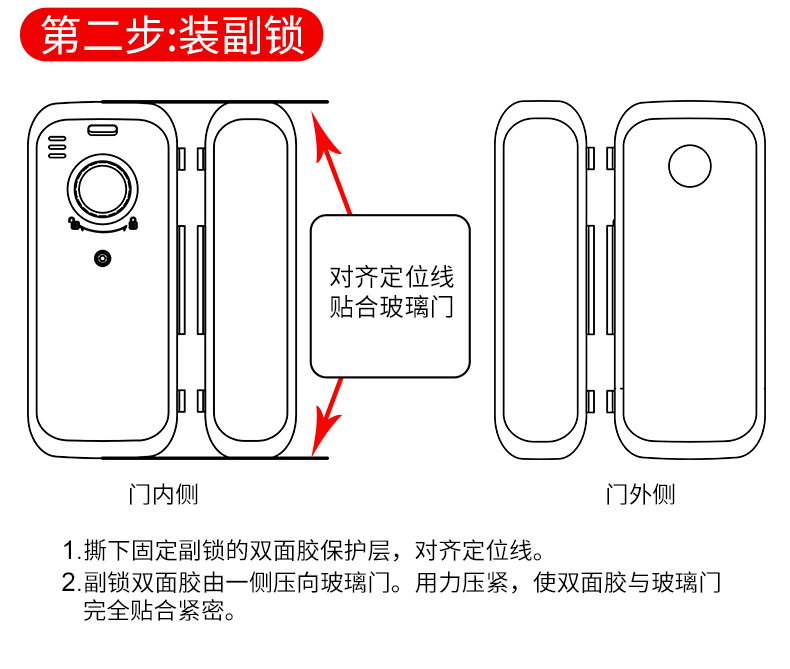 第二步:装副锁

对齐定位线
贴合玻璃门

门内侧

门外侧

1.撕下固定副锁的双面胶保护层，对齐定位线。

2.副锁双面胶由一侧压向玻璃门。用力压紧，使双面胶与玻璃门完全贴合紧密。