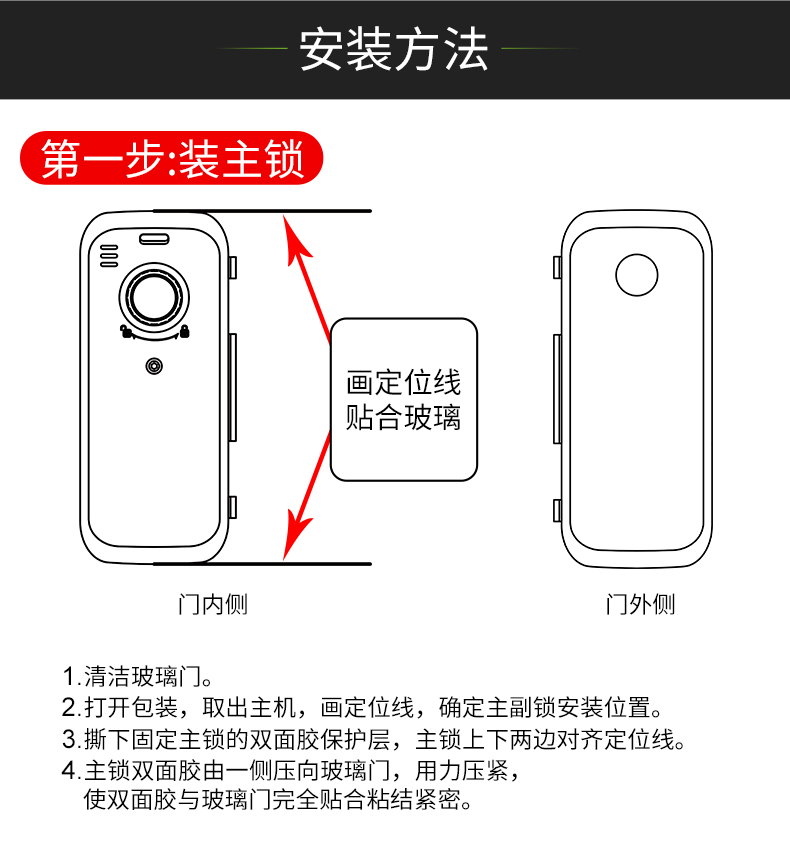 安装方法

第一步:装主锁

画定位线
贴合玻璃

门内侧

门外侧

1.清洁玻璃门。
2.打开包装，取出主机，画定位线，确定主副锁安装位置。
3.撕下固定主锁的双面胶保护层，主锁上下两边对齐定位线。
4.主锁双面胶由一侧压向玻璃门，用力压紧，使双面胶与玻璃门完全贴合粘结紧密。