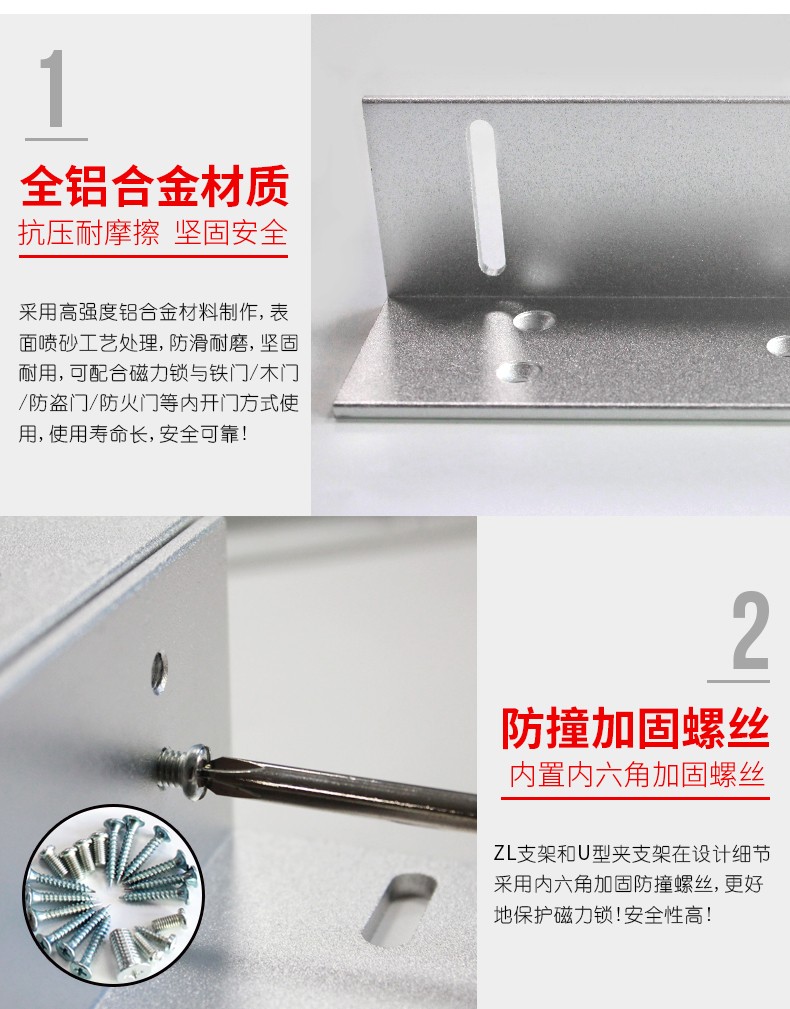 1

全铝合金材质

抗压耐摩擦 坚固安全

采用高强度铝合金材料制作，表面喷砂工艺处理，防滑耐磨，坚固耐用，可配合磁力锁与铁门/木门/防盗门/防火门等内开门方式使用，使用寿命长，安全可靠！

2

防撞加固螺丝

内置内六角加固螺丝

ZL支架和U型夹支架在设计细节采用内六角加固防撞螺丝，更好地保护磁力锁！安全性高！